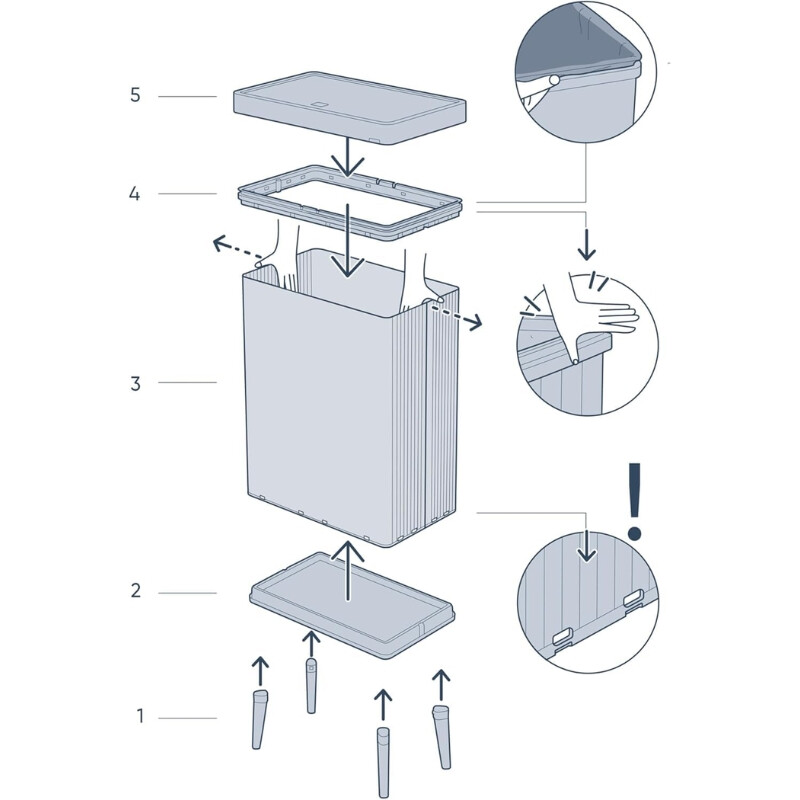 5

4

3

2

1

!